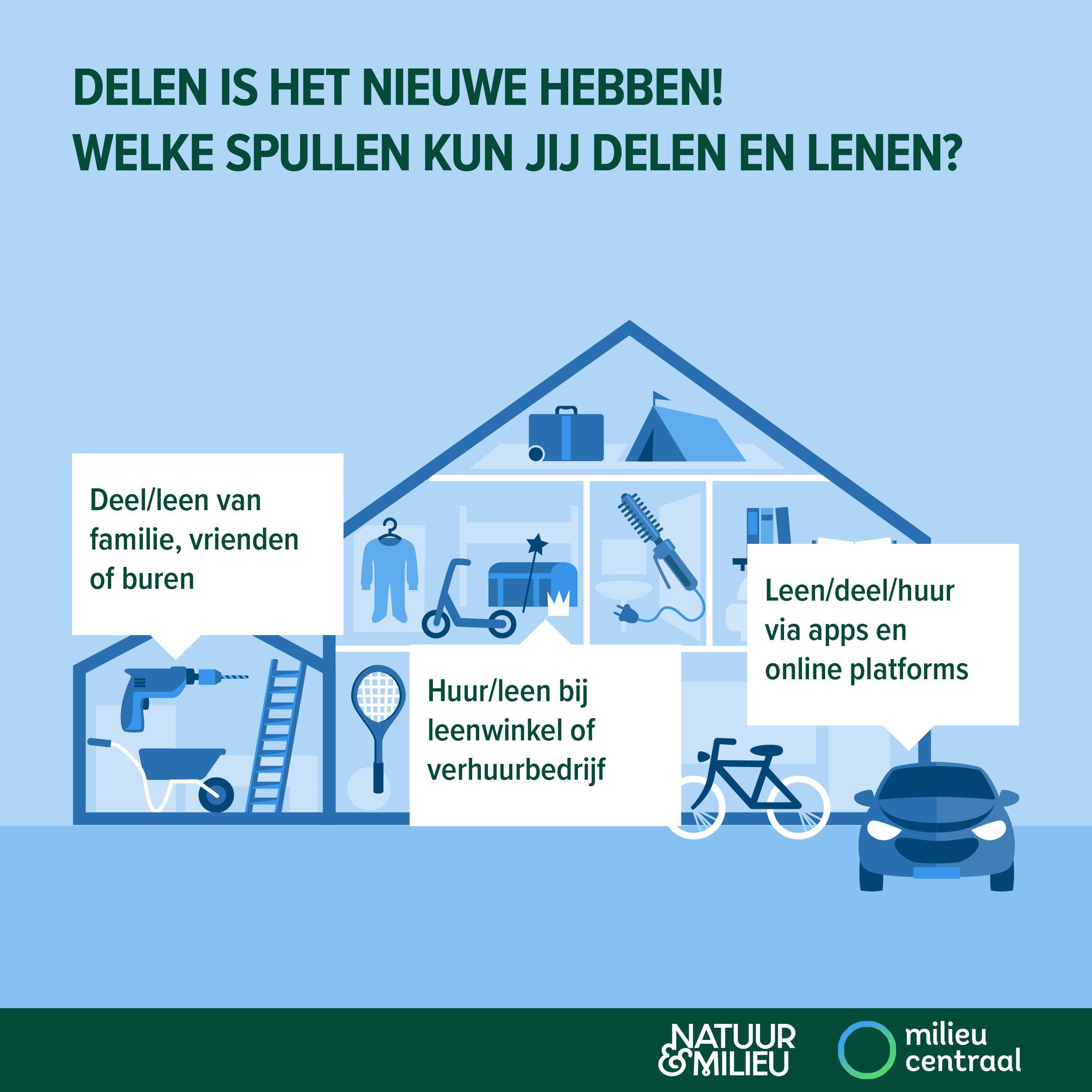 DELEN IS HET NIEUWE HEBBEN!
WELKE SPULLEN KUN JIJ DELEN EN LENEN?

Deel/leen van familie, vrienden of buren

Huur/leen bij leenwinkel of verhuurbedrijf

Leen/deel/huur via apps en online platforms

NATUUR & MILIEU

milieu centraal