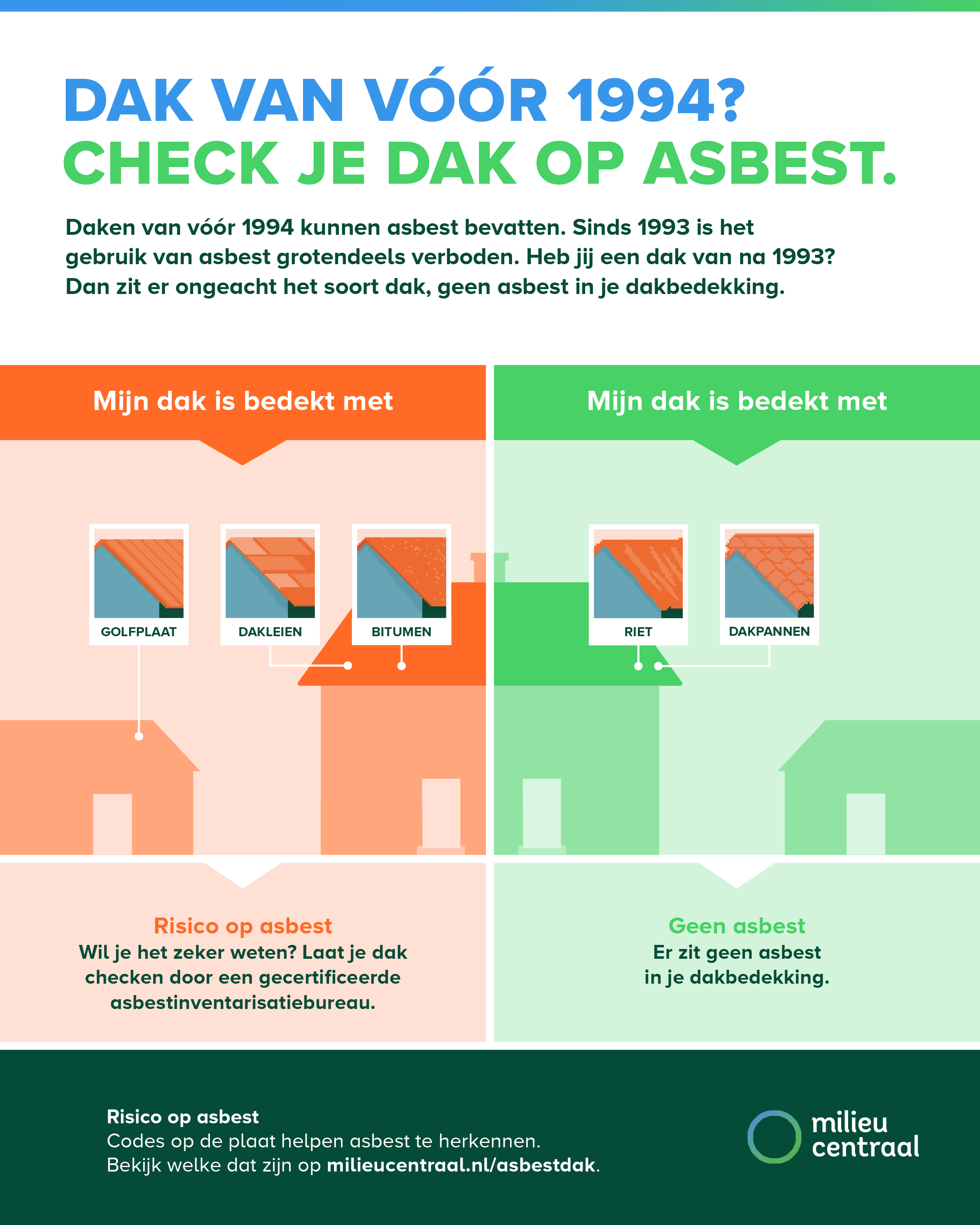 DAK VAN VÓÓR 1994?
CHECK JE DAK OP ASBEST.

Daken van vóór 1994 kunnen asbest bevatten. Sinds 1993 is het gebruik van asbest grotendeels verboden. Heb jij een dak van na 1993? Dan zit er ongeacht het soort dak, geen asbest in je dakbedekking.

Mijn dak is bedekt met

GOLFPLAAT

DAKLEIEN

BITUMEN

Risico op asbest
Wil je het zeker weten? Laat je dak checken door een gecertificeerde asbestinventarisatiebureau.

Mijn dak is bedekt met

RIET

DAKPANNEN

Geen asbest
Er zit geen asbest in je dakbedekking.

Risico op asbest
Codes op de plaat helpen asbest te herkennen.
Bekijk welke dat zijn op milieucentraal.nl/asbestdak.

milieu centraal