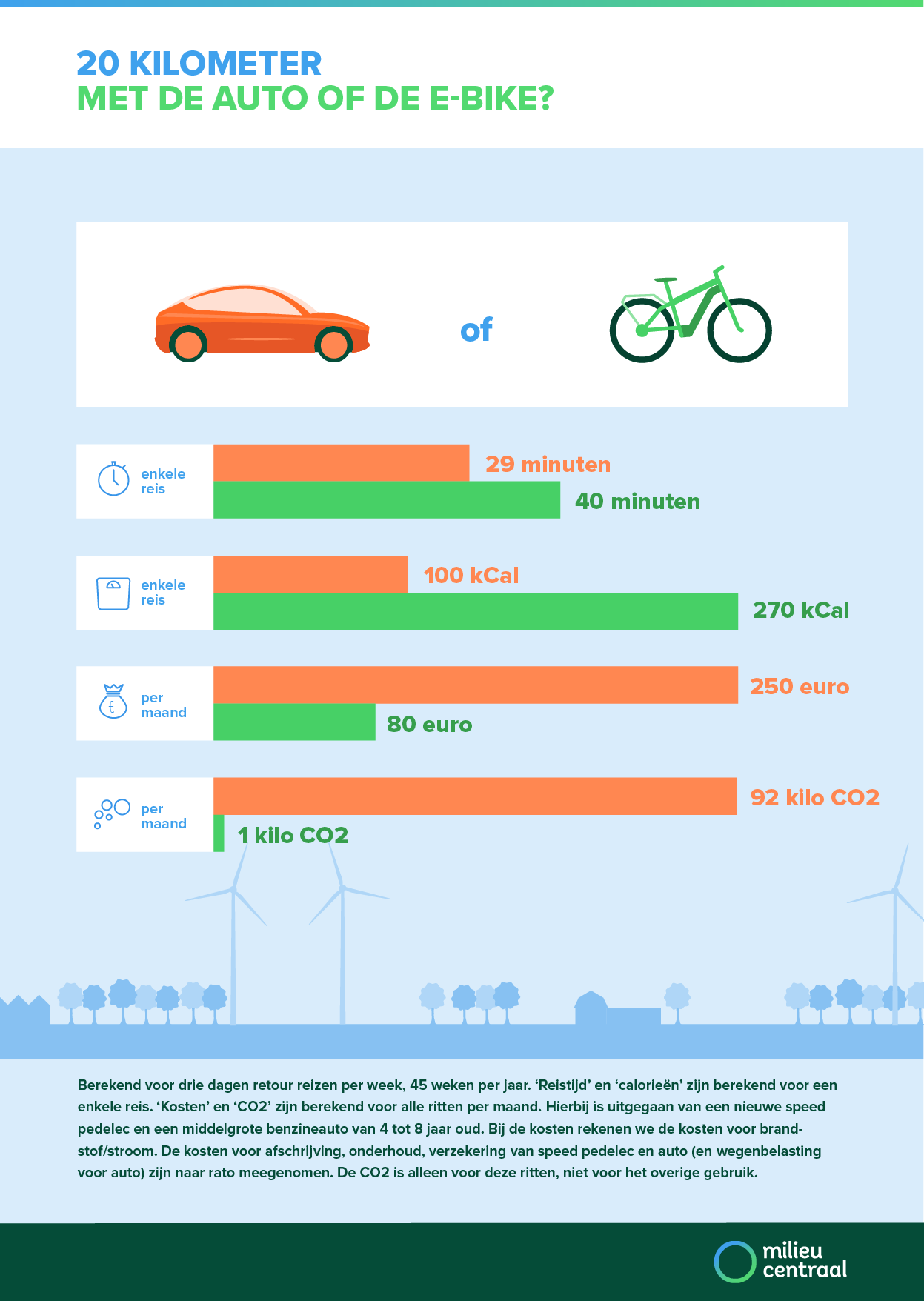 20 KILOMETER
MET DE AUTO OF DE E-BIKE?

of

enkele reis
29 minuten
40 minuten

enkele reis
100 kCal
270 kCal

€
per maand
250 euro
80 euro

per maand
92 kilo CO2
1 kilo CO2

Berekend voor drie dagen retour reizen per week, 45 weken per jaar. ‘Reistijd’ en ‘calorieën’ zijn berekend voor een enkele reis. ‘Kosten’ en ‘CO2’ zijn berekend voor alle ritten per maand. Hierbij is uitgegaan van een nieuwe speed pedelec en een middelgrote benzineauto van 4 tot 8 jaar oud. Bij de kosten rekenen we de kosten voor brandstof/stroom. De kosten voor afschrijving, onderhoud, verzekering van speed pedelec en auto (en wegenbelasting voor auto) zijn naar rato meegenomen. De CO2 is alleen voor deze ritten, niet voor het overige gebruik.

milieu centraal