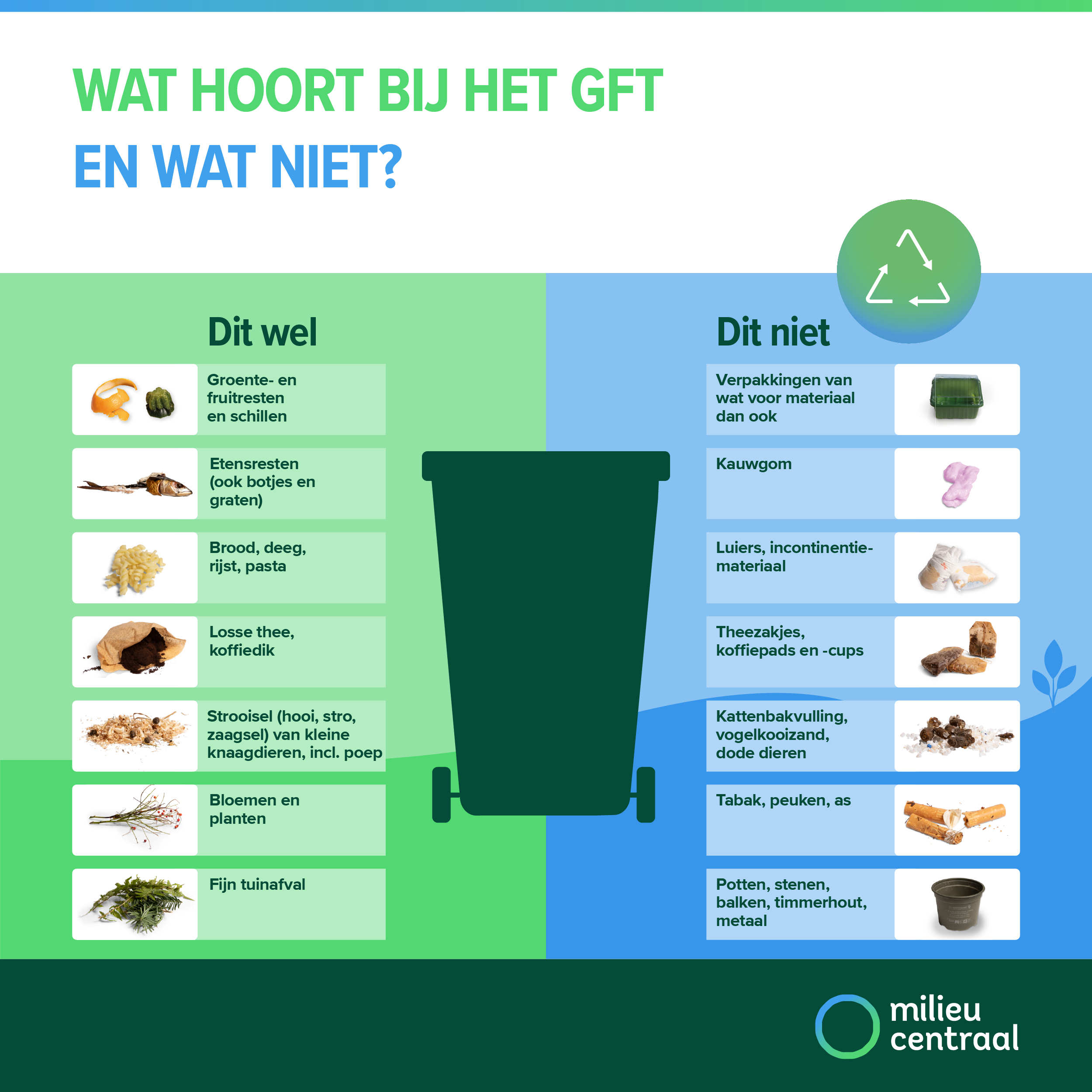 WAT HOORT BIJ HET GFT
EN WAT NIET?

Dit wel

Groente- en fruitresten en schillen

Etensresten (ook botjes en graten)

Brood, deeg, rijst, pasta

Losse thee, koffiedik

Strooisel (hooi, stro, zaagsel) van kleine knaagdieren, incl. poep

Bloemen en planten

Fijn tuinafval

Dit niet

Verpakkingen van wat voor materiaal dan ook

Kauwgom

Luiers, incontinentiemateriaal

Theezakjes, koffiepads en -cups

Kattenbakvulling, vogelkooizand, dode dieren

Tabak, peuken, as

Potten, stenen, balken, timmerhout, metaal

milieu centraal