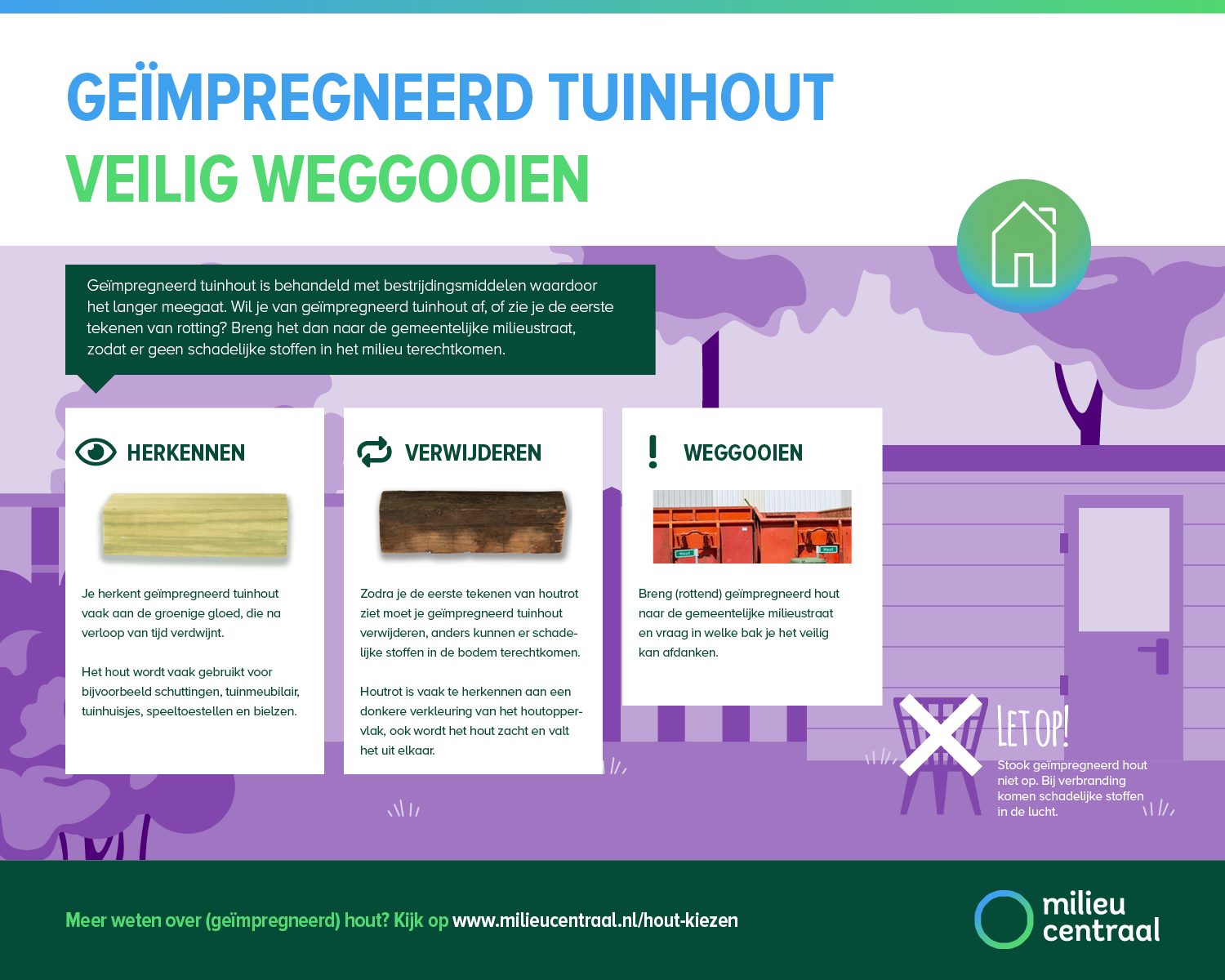 GEÏMPREGNEERD TUINHOUT
VEILIG WEGGOOIEN

Geïmpregneerd tuinhout is behandeld met bestrijdingsmiddelen waardoor het langer meegaat. Wil je van geïmpregneerd tuinhout af, of zie je de eerste tekenen van rotting? Breng het dan naar de gemeentelijke milieustraat, zodat er geen schadelijke stoffen in het milieu terechtkomen.

HERKENNEN

Je herkent geïmpregneerd tuinhout vaak aan de groenige gloed, die na verloop van tijd verdwijnt.

Het hout wordt vaak gebruikt voor bijvoorbeeld schuttingen, tuinmeubilair, tuinhuisjes, speeltoestellen en bielzen.

VERWIJDEREN

Zodra je de eerste tekenen van houtrot ziet moet je geïmpregneerd tuinhout verwijderen, anders kunnen er schadelijke stoffen in de bodem terechtkomen.

Houtrot is vaak te herkennen aan een donkere verkleuring van het houtoppervlak, ook wordt het hout zacht en valt het uit elkaar.

WEGGOOIEN

Hout Hout

Breng (rottend) geïmpregneerd hout naar de gemeentelijke milieustraat en vraag in welke bak je het veilig kan afdanken.

LET OP!
Stook geïmpregneerd hout niet op. Bij verbranding komen schadelijke stoffen in de lucht.

Meer weten over (geïmpregneerd) hout? Kijk op www.milieucentraal.nl/hout-kiezen

milieu centraal