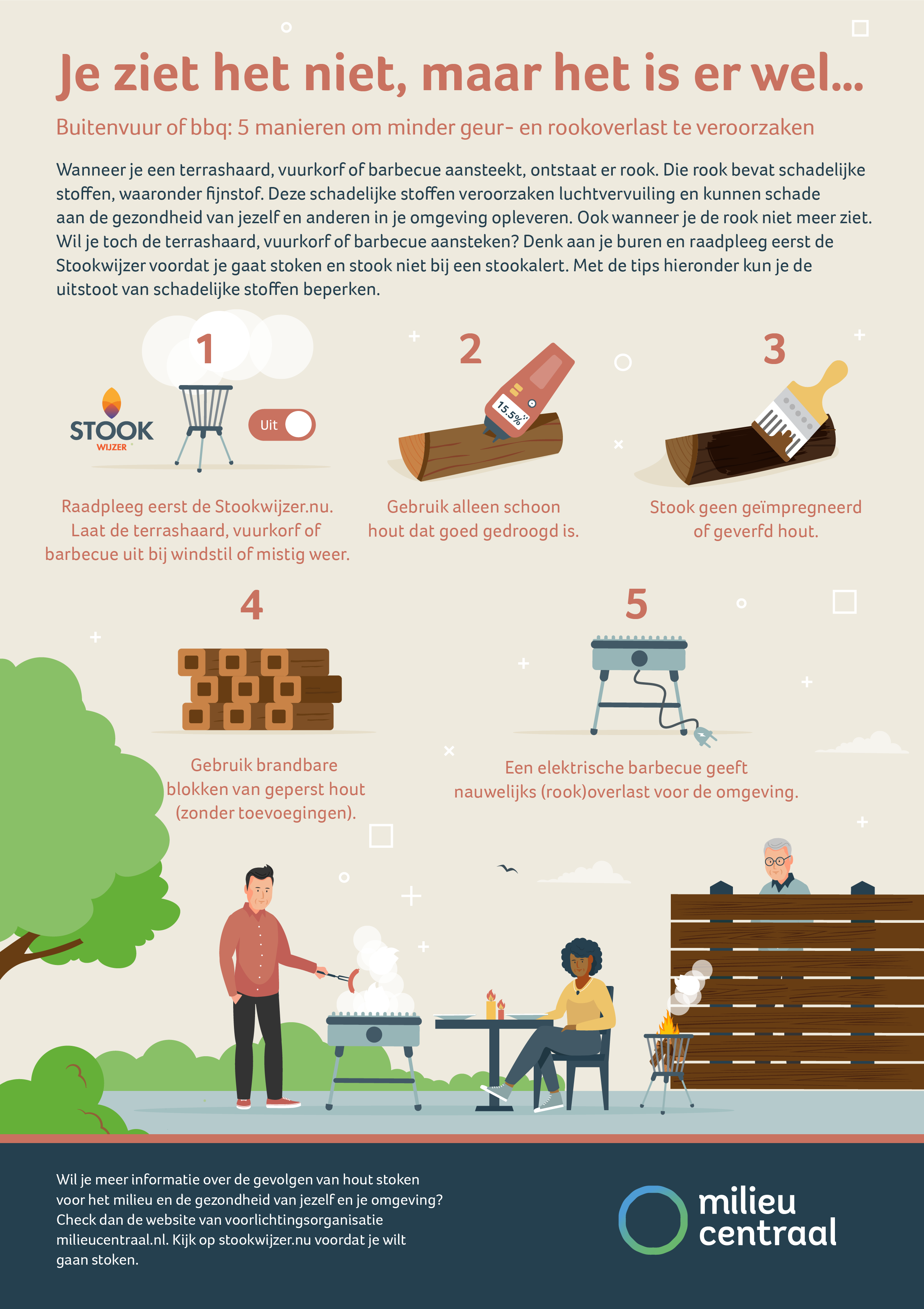 Je ziet het niet, maar het is er wel...

Buitenvuur of bbq: 5 manieren om minder geur- en rookoverlast te veroorzaken

Wanneer je een terrashaard, vuurkorf of barbecue aansteekt, ontstaat er rook. Die rook bevat schadelijke stoffen, waaronder fijnstof. Deze schadelijke stoffen veroorzaken luchtvervuiling en kunnen schade aan de gezondheid van jezelf en anderen in je omgeving opleveren. Ook wanneer je de rook niet meer ziet. Wil je toch de terrashaard, vuurkorf of barbecue aansteken? Denk aan je buren en raadpleeg eerst de Stookwijzer voordat je gaat stoken en stook niet bij een stookalert. Met de tips hieronder kun je de uitstoot van schadelijke stoffen beperken.

1

STOOK WIJZER

Uit

Raadpleeg eerst de Stookwijzer.nu. Laat de terrashaard, vuurkorf of barbecue uit bij windstil of mistig weer.

2

15.5%

Gebruik alleen schoon hout dat goed gedroogd is.

3

Stook geen geïmpregneerd of geverfd hout.

4

Gebruik brandbare blokken van geperst hout (zonder toevoegingen).

5

Een elektrische barbecue geeft nauwelijks (rook)overlast voor de omgeving.

Wil je meer informatie over de gevolgen van hout stoken voor het milieu en de gezondheid van jezelf en je omgeving? Check dan de website van voorlichtingsorganisatie milieucentraal.nl. Kijk op stookwijzer.nu voordat je wilt gaan stoken.

milieu centraal