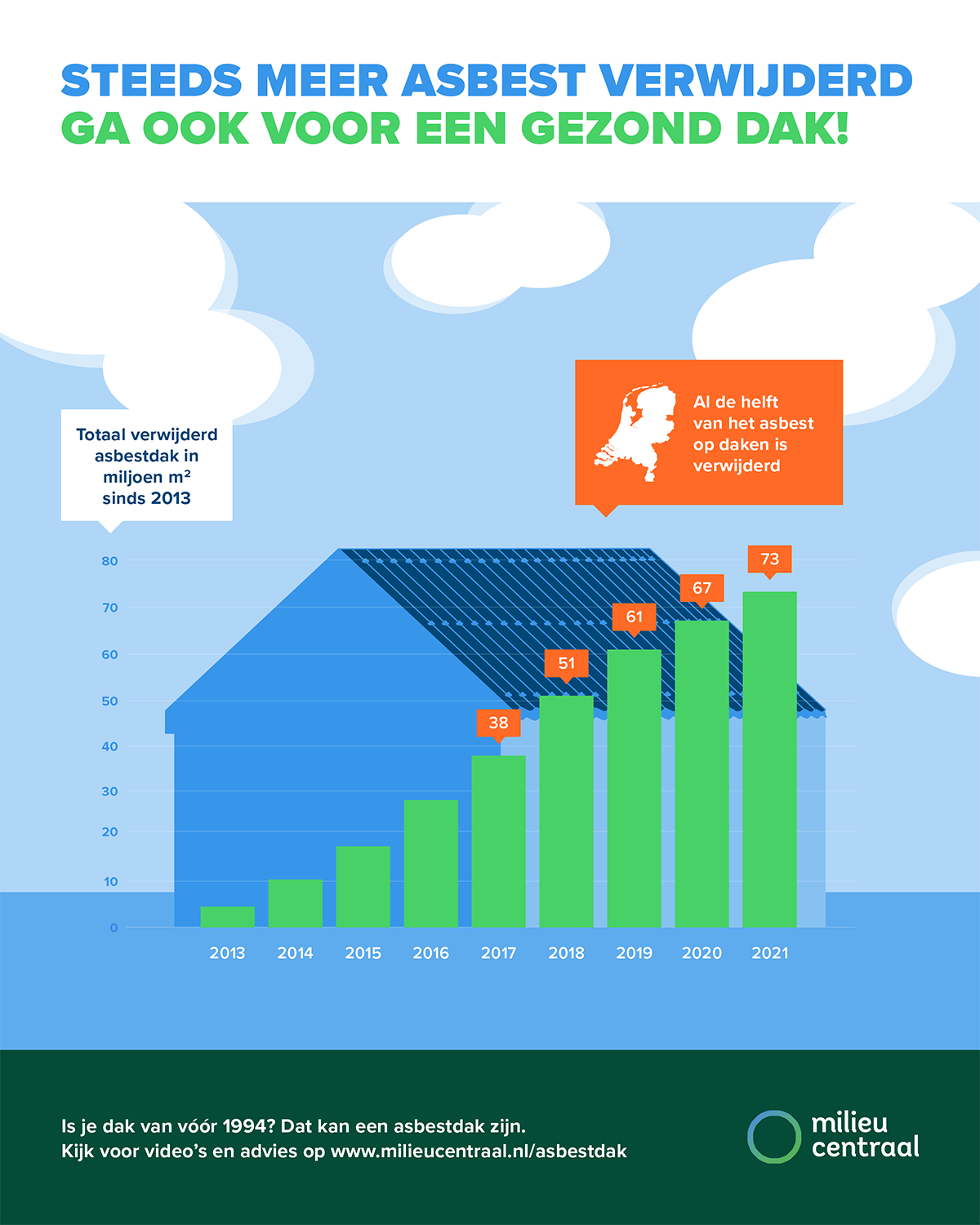 STEEDS MEER ASBEST VERWIJDERD
GA OOK VOOR EEN GEZOND DAK!

Totaal verwijderd asbestdak in miljoen m²
sinds 2013

Al de helft van het asbest op daken is verwijderd

80
70
60
50
40
30
20
10
0

38
51
61
67
73

2013 2014 2015 2016 2017 2018 2019 2020 2021

Is je dak van vóór 1994? Dat kan een asbestdak zijn.
Kijk voor video's en advies op www.milieucentraal.nl/asbestdak

milieu centraal